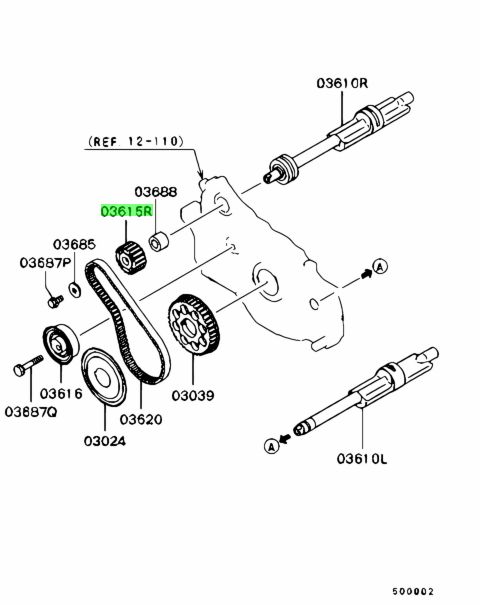 03610R

(REF. 12-110)

03688

03615R

03685

03687P

A

03616

03687Q

03024

03620

03039

A

03610L

500002