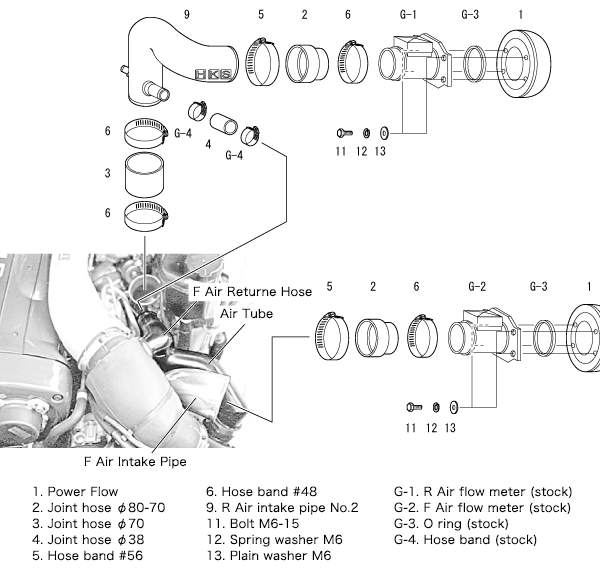 9 5 2 6 G-1 G-3 1

HKS

6 G-4 4 G-4

11 12 13

3

6

F Air Returne Hose

Air Tube

5 2 6 G-2 G-3 1

11 12 13

F Air Intake Pipe

1. Power Flow
2. Joint hose $\phi$80-70
3. Joint hose $\phi$70
4. Joint hose $\phi$38
5. Hose band #56

6. Hose band #48
9. R Air intake pipe No.2
11. Bolt M6-15
12. Spring washer M6
13. Plain washer M6

G-1. R Air flow meter (stock)
G-2. F Air flow meter (stock)
G-3. O ring (stock)
G-4. Hose band (stock)