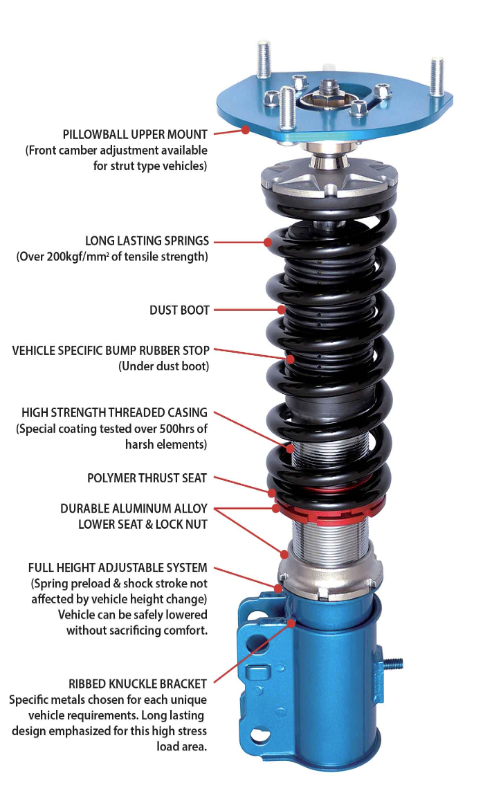 PILLOWBALL UPPER MOUNT
(Front camber adjustment available for strut type vehicles)

LONG LASTING SPRINGS
(Over 200kgf/mm² of tensile strength)

DUST BOOT

VEHICLE SPECIFIC BUMP RUBBER STOP
(Under dust boot)

HIGH STRENGTH THREADED CASING
(Special coating tested over 500hrs of harsh elements)

POLYMER THRUST SEAT

DURABLE ALUMINUM ALLOY LOWER SEAT & LOCK NUT

FULL HEIGHT ADJUSTABLE SYSTEM
(Spring preload & shock stroke not affected by vehicle height change)
Vehicle can be safely lowered without sacrificing comfort.

RIBBED KNUCKLE BRACKET
Specific metals chosen for each unique vehicle requirements. Long lasting design emphasized for this high stress load area.